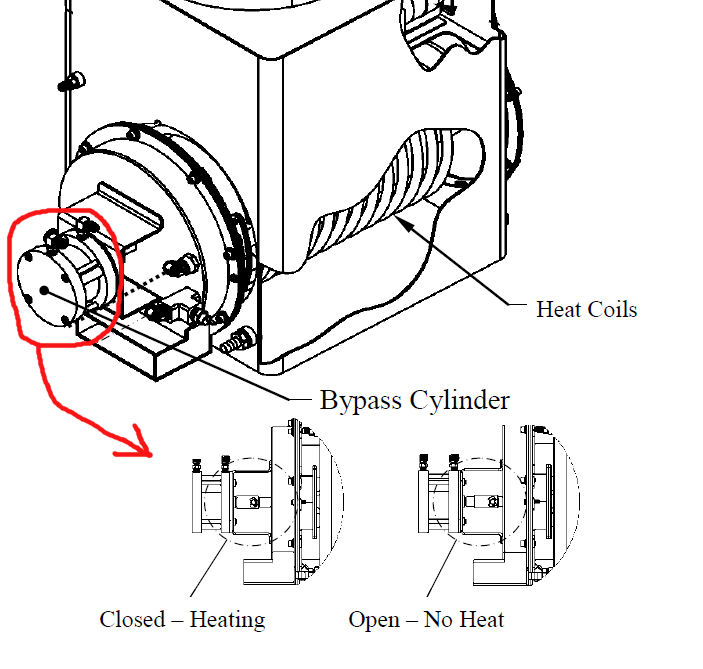 Heat Coils

Bypass Cylinder

Closed – Heating

Open – No Heat